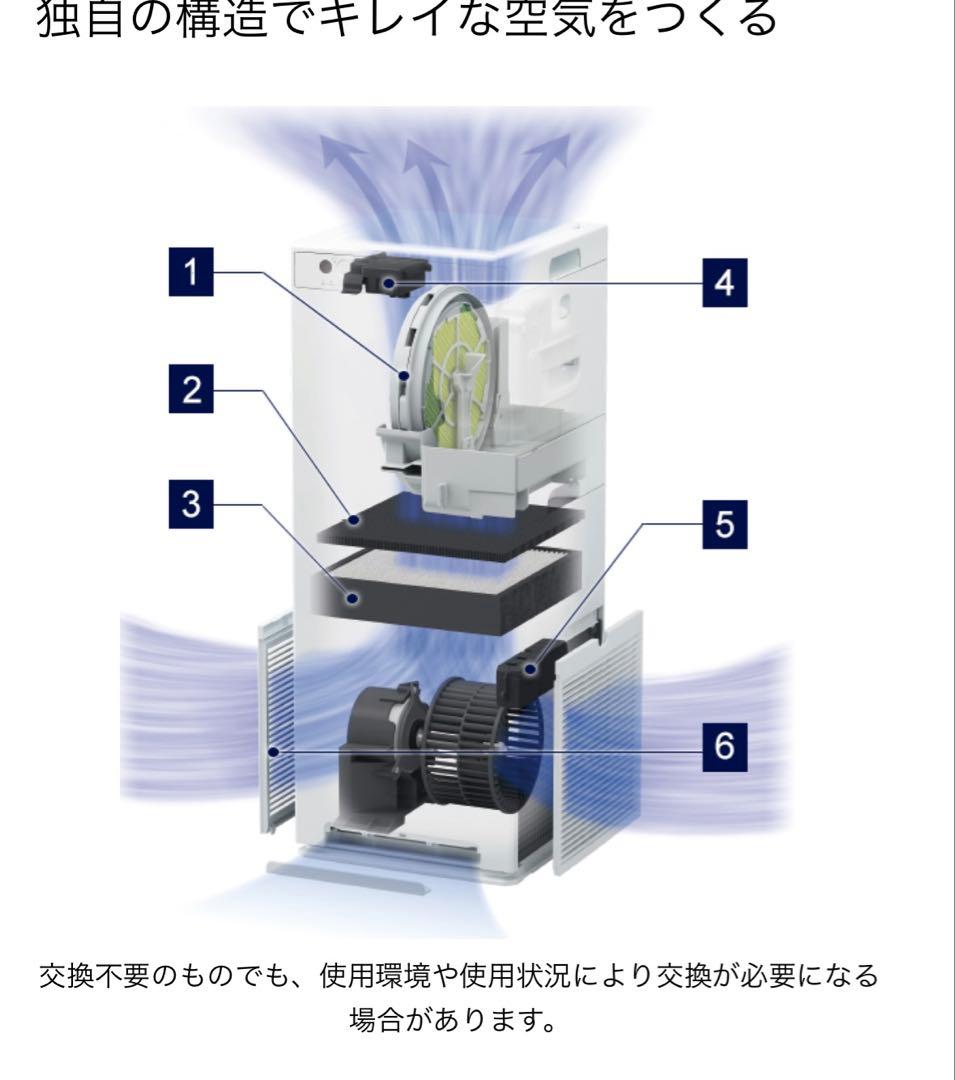 独自の構造でキレイな空気をつくる

1
4
2
3
5
6

交換不要のものでも、使用環境や使用状況により交換が必要になる場合があります。