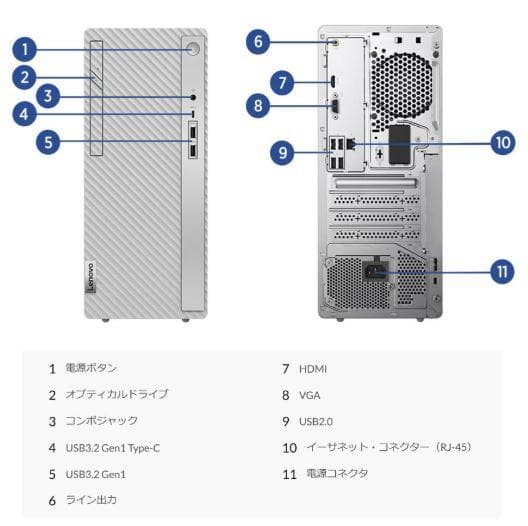 1
2
3
4
5
Lenovo
6
7
8
9
10
11

1 電源ボタン
2 オプティカルドライブ
3 コンボジャック
4 USB3.2 Gen1 Type-C
5 USB3.2 Gen1
6 ライン出力

7 HDMI
8 VGA
9 USB2.0
10 イーサネット・コネクター（RJ-45）
11 電源コネクタ