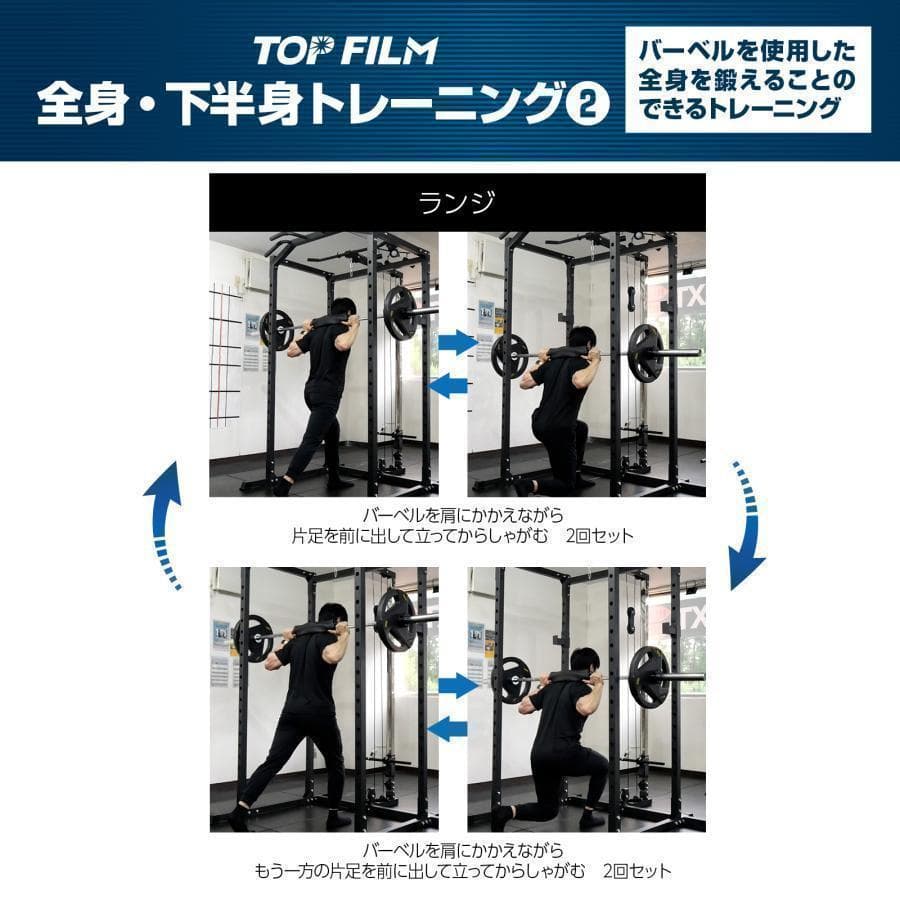 TOP FILM
全身・下半身トレーニング②

バーベルを使用した全身を鍛えることのできるトレーニング

ランジ

バーベルを肩にかかえながら
片足を前に出して立ってからしゃがむ　2回セット

バーベルを肩にかかえながら
もう一方の片足を前に出して立ってからしゃがむ　2回セット