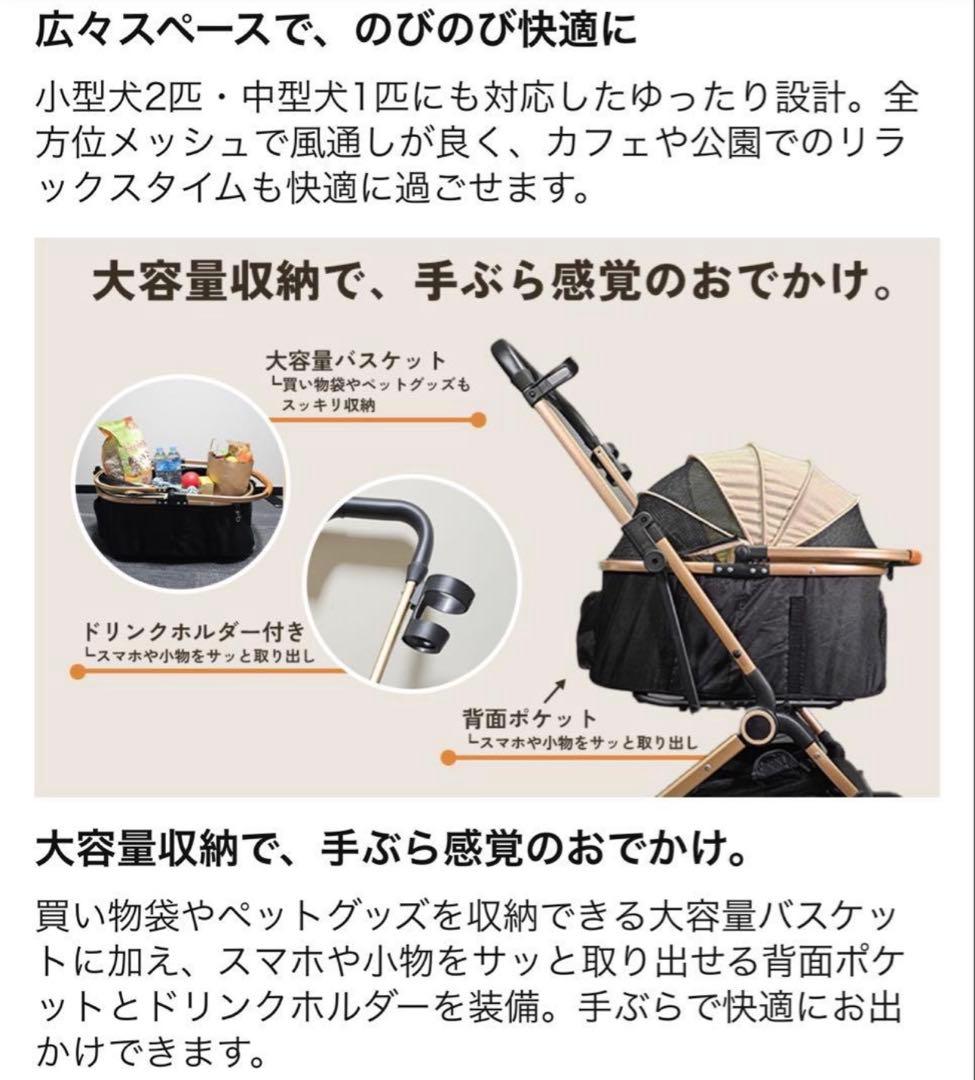 広々スペースで、のびのび快適に

小型犬2匹・中型犬1匹にも対応したゆったり設計。全方位メッシュで風通しが良く、カフェや公園でのリラックスタイムも快適に過ごせます。

大容量収納で、手ぶら感覚のおでかけ。

大容量バスケット
└買い物袋やペットグッズもスッキリ収納

ドリンクホルダー付き
└スマホや小物をサッと取り出し

背面ポケット
└スマホや小物をサッと取り出し

大容量収納で、手ぶら感覚のおでかけ。

買い物袋やペットグッズを収納できる大容量バスケットに加え、スマホや小物をサッと取り出せる背面ポケットとドリンクホルダーを装備。手ぶらで快適にお出かけできます。