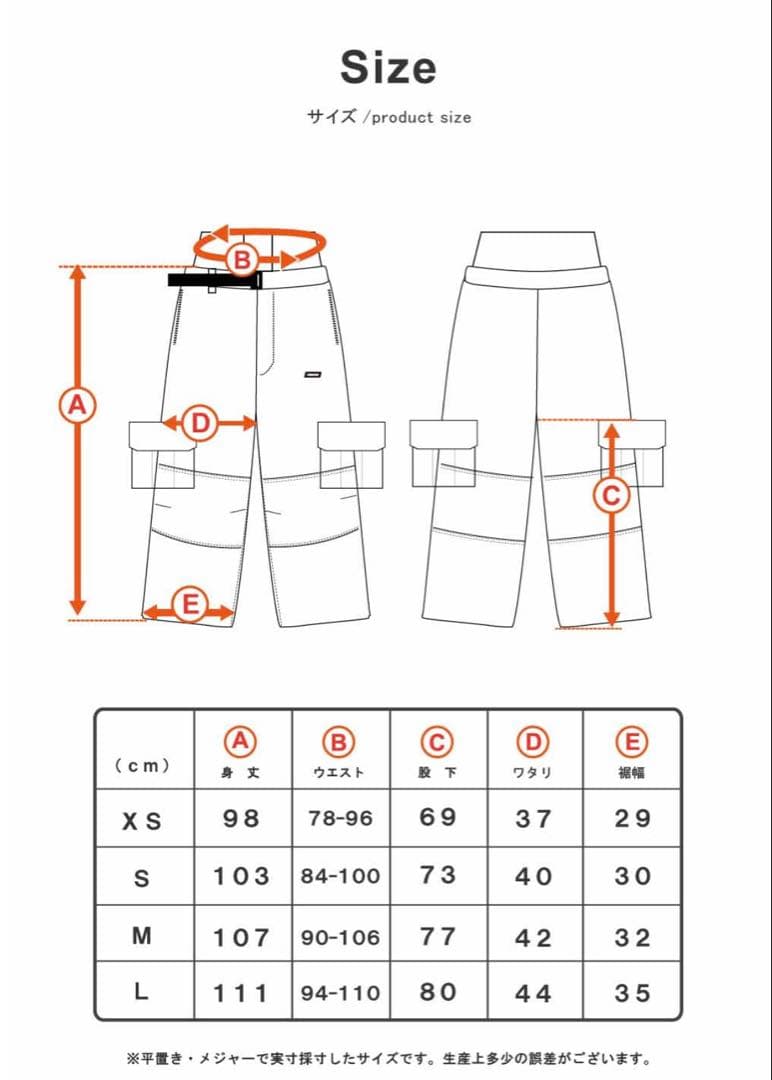 Size

サイズ /product size

B

A

D

E

C

| (cm) | A 身丈 | B ウエスト | C 股下 | D ワタリ | E 裾幅 |
|---|---|---|---|---|---|
| XS | 98 | 78-96 | 69 | 37 | 29 |
| S | 103 | 84-100 | 73 | 40 | 30 |
| M | 107 | 90-106 | 77 | 42 | 32 |
| L | 111 | 94-110 | 80 | 44 | 35 |

※平置き・メジャーで実寸採寸したサイズです。生産上多少の誤差がございます。