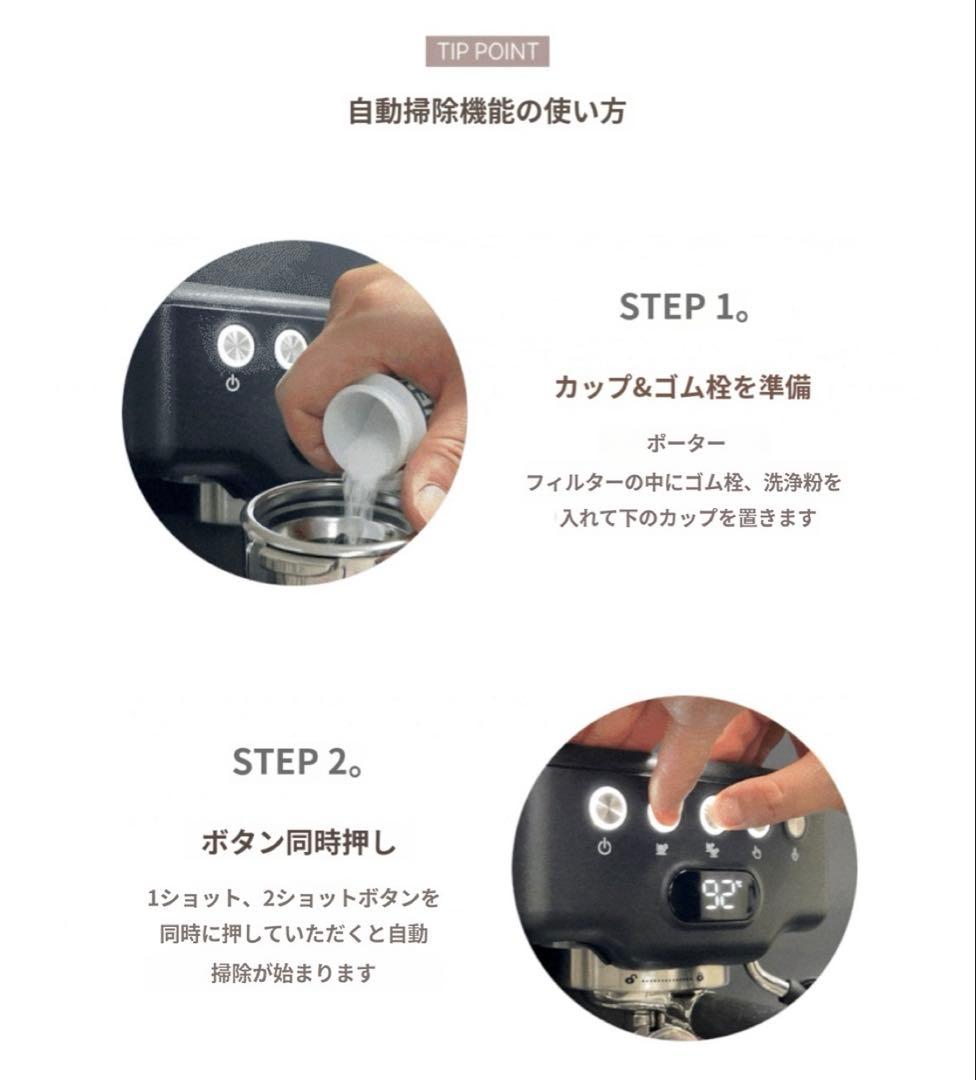 TIP POINT

自動掃除機能の使い方

STEP 1。

カップ&ゴム栓を準備

ポーター
フィルターの中にゴム栓、洗浄粉を
入れて下のカップを置きます

STEP 2。

ボタン同時押し

1ショット、2ショットボタンを
同時に押していただくと自動
掃除が始まります

92°