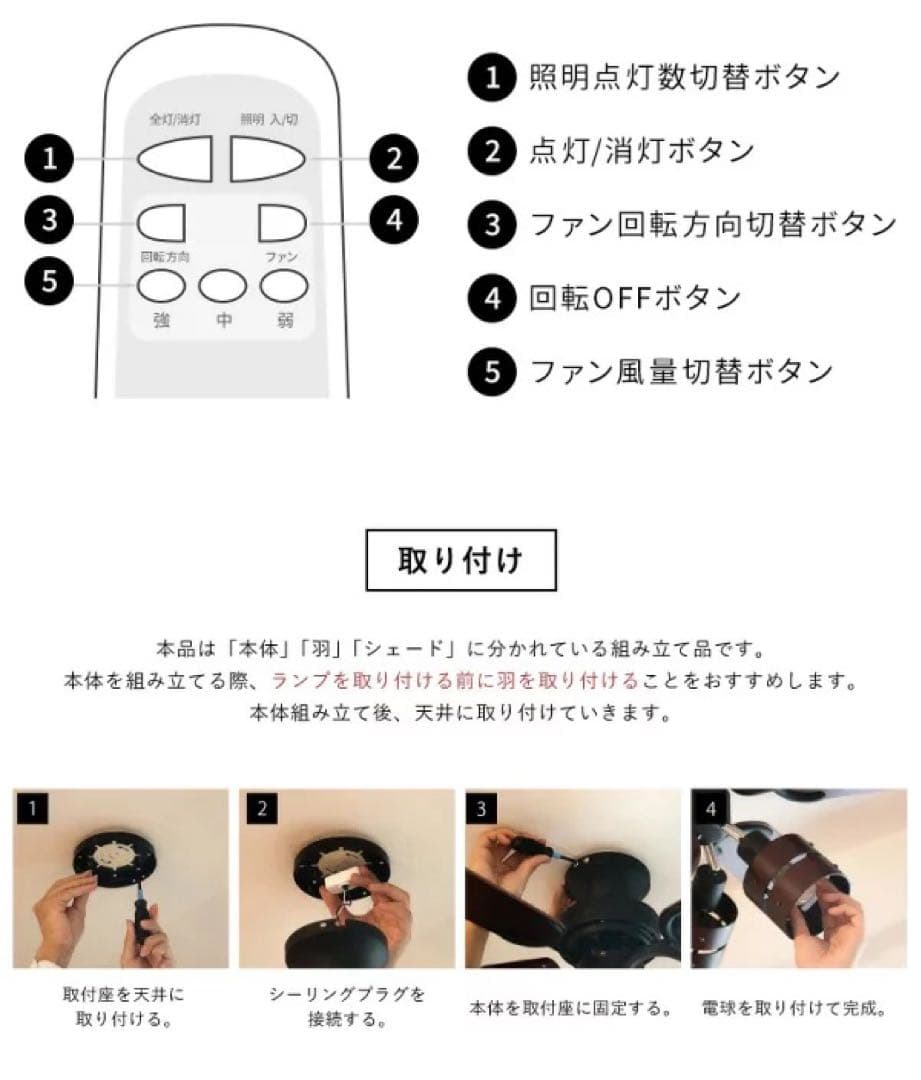 全灯/消灯　照明 入/切

1　2

3　4

回転方向　ファン

5

強　中　弱

1 照明点灯数切替ボタン

2 点灯/消灯ボタン

3 ファン回転方向切替ボタン

4 回転OFFボタン

5 ファン風量切替ボタン

取り付け

本品は「本体」「羽」「シェード」に分かれている組み立て品です。
本体を組み立てる際、ランプを取り付ける前に羽を取り付けることをおすすめします。
本体組み立て後、天井に取り付けていきます。

1

取付座を天井に取り付ける。

2

シーリングプラグを接続する。

3

本体を取付座に固定する。

4

電球を取り付けて完成。