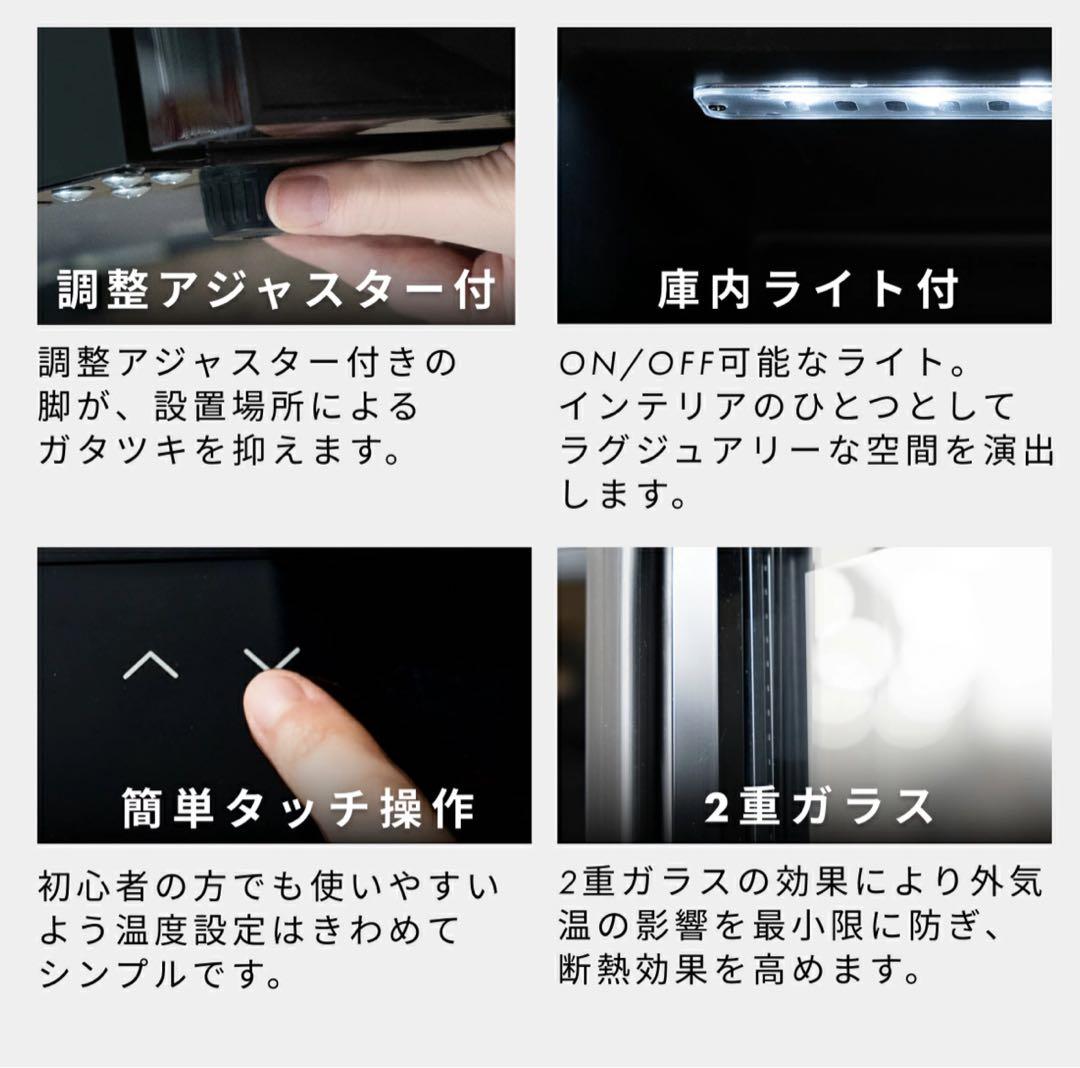 調整アジャスター付

調整アジャスター付きの脚が、設置場所によるガタツキを抑えます。

庫内ライト付

ON/OFF可能なライト。インテリアのひとつとしてラグジュアリーな空間を演出します。

簡単タッチ操作

初心者の方でも使いやすいよう温度設定はきわめてシンプルです。

2重ガラス

2重ガラスの効果により外気温の影響を最小限に防ぎ、断熱効果を高めます。