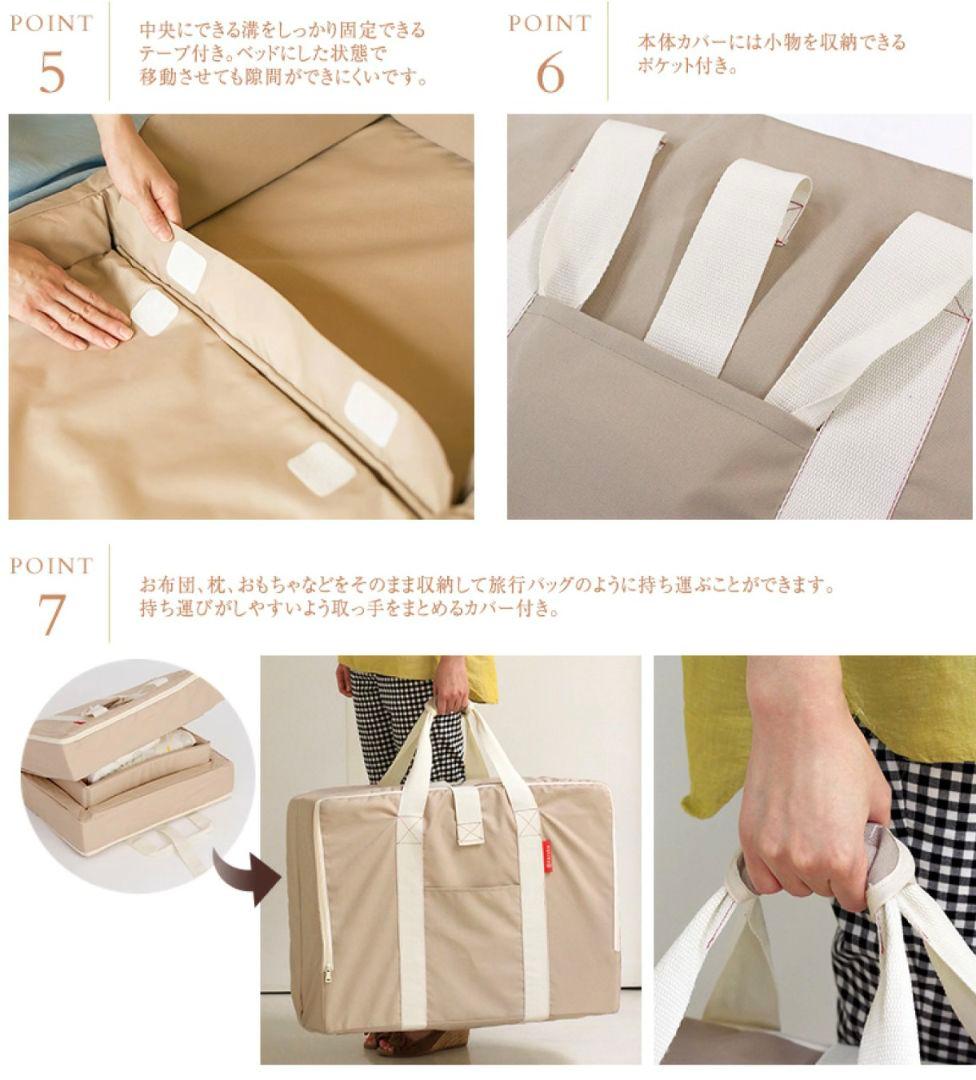 POINT
5

中央にできる溝をしっかり固定できるテープ付き。ベッドにした状態で移動させても隙間ができにくいです。

POINT
6

本体カバーには小物を収納できるポケット付き。

POINT
7

お布団、枕、おもちゃなどをそのまま収納して旅行バッグのように持ち運ぶことができます。
持ち運びがしやすいよう取っ手をまとめるカバー付き。