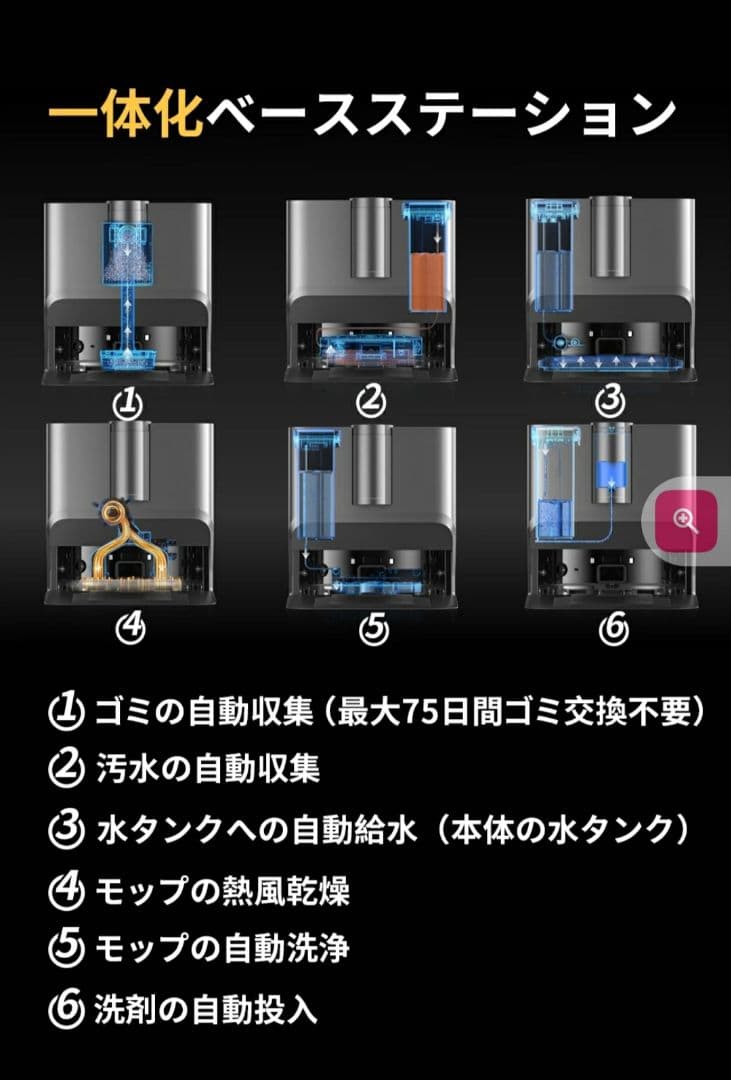 一体化ベースステーション

①

②

③

④

⑤

⑥

① ゴミの自動収集（最大75日間ゴミ交換不要）

② 汚水の自動収集

③ 水タンクへの自動給水（本体の水タンク）

④ モップの熱風乾燥

⑤ モップの自動洗浄

⑥ 洗剤の自動投入