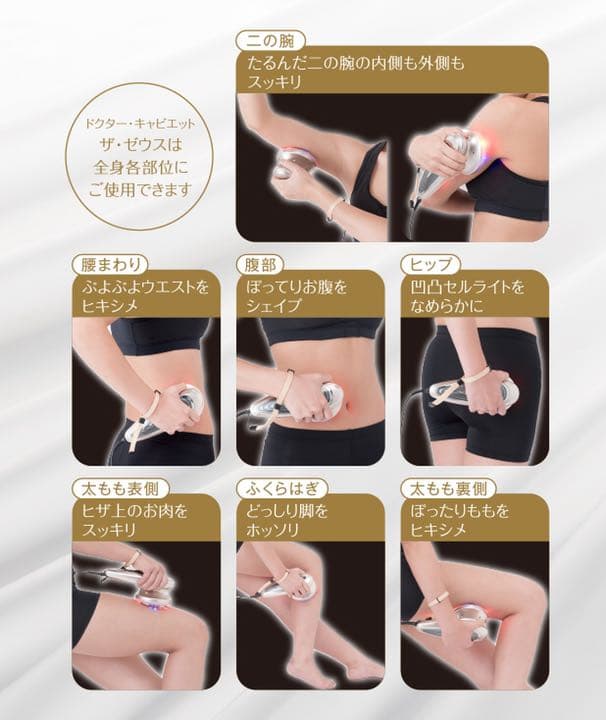 ドクター・キャビエット
ザ・ゼウスは
全身各部位に
ご使用できます

二の腕
たるんだ二の腕の内側も外側も
スッキリ

腰まわり
ぷよぷよウエストを
ヒキシメ

腹部
ぽってりお腹を
シェイプ

ヒップ
凹凸セルライトを
なめらかに

太もも表側
ヒザ上のお肉を
スッキリ

ふくらはぎ
どっしり脚を
ホッソリ

太もも裏側
ぼったりももを
ヒキシメ