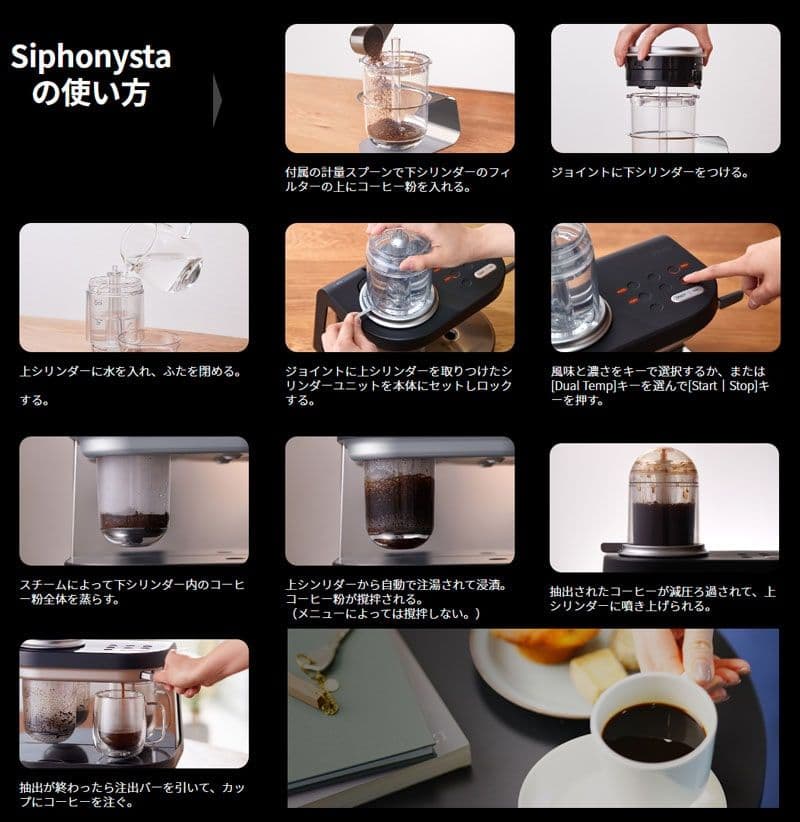 Siphonysta
の使い方

付属の計量スプーンで下シリンダーのフィルターの上にコーヒー粉を入れる。

ジョイントに下シリンダーをつける。

上シリンダーに水を入れ、ふたを閉める。

する。

ジョイントに上シリンダーを取りつけたシリンダーユニットを本体にセットしロックする。

風味と濃さをキーで選択するか、または[Dual Temp]キーを選んで[Start｜Stop]キーを押す。

スチームによって下シリンダー内のコーヒー粉全体を蒸らす。

上シンリダーから自動で注湯されて浸漬。コーヒー粉が撹拌される。
（メニューによっては撹拌しない。）

抽出されたコーヒーが減圧ろ過されて、上シリンダーに噴き上げられる。

抽出が終わったら注出バーを引いて、カップにコーヒーを注ぐ。