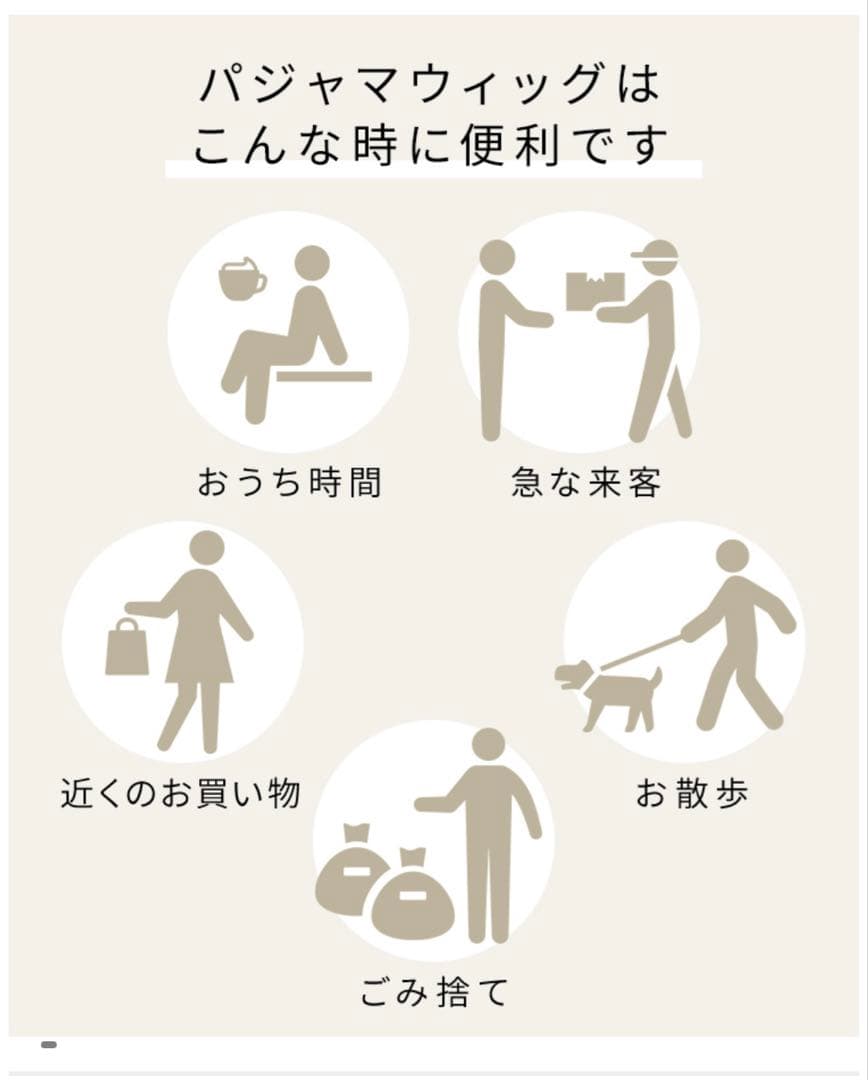 パジャマウィッグは
こんな時に便利です

おうち時間

急な来客

近くのお買い物

お散歩

ごみ捨て