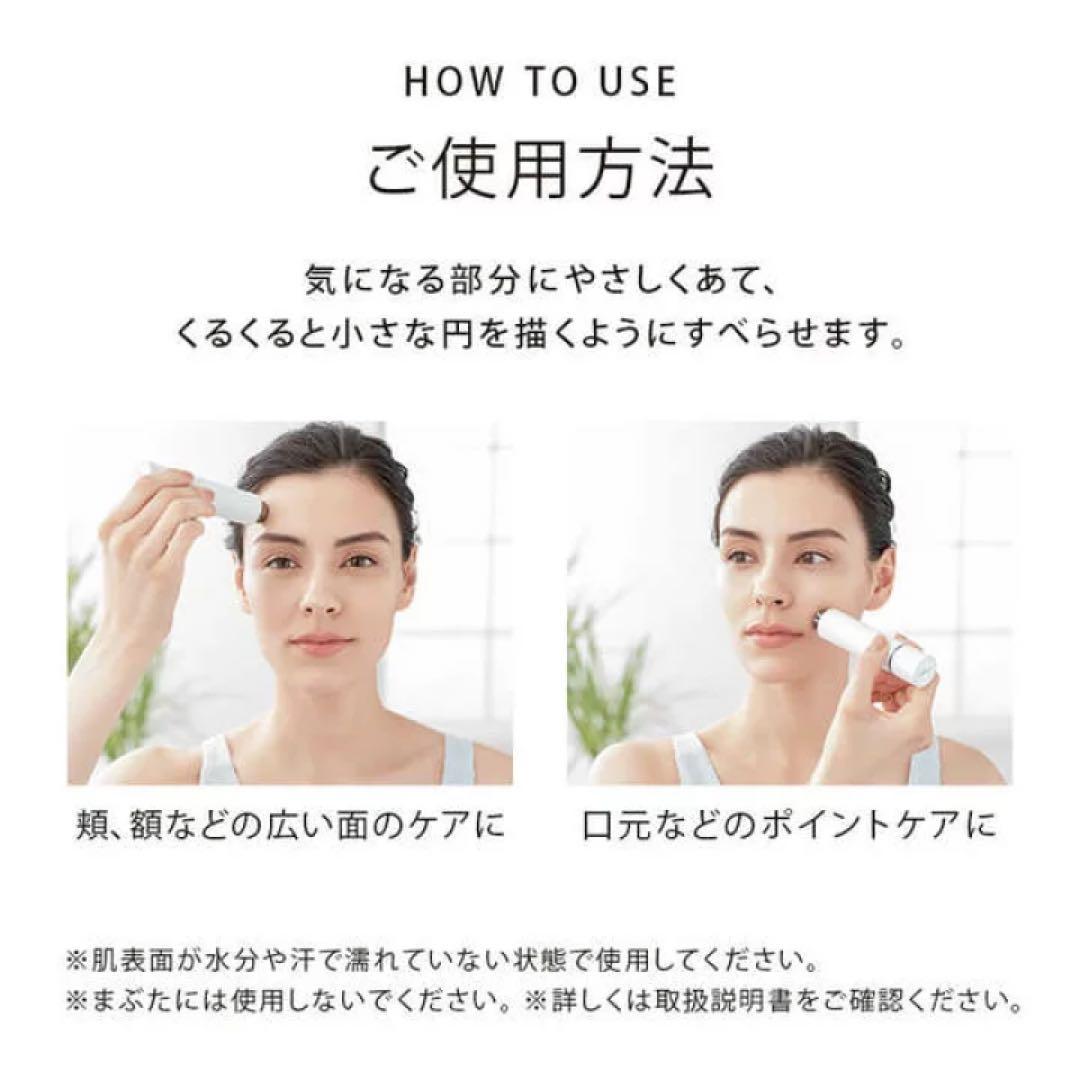 HOW TO USE

ご使用方法

気になる部分にやさしくあて、
くるくると小さな円を描くようにすべらせます。

頬、額などの広い面のケアに

口元などのポイントケアに

※肌表面が水分や汗で濡れていない状態で使用してください。
※まぶたには使用しないでください。※詳しくは取扱説明書をご確認ください。