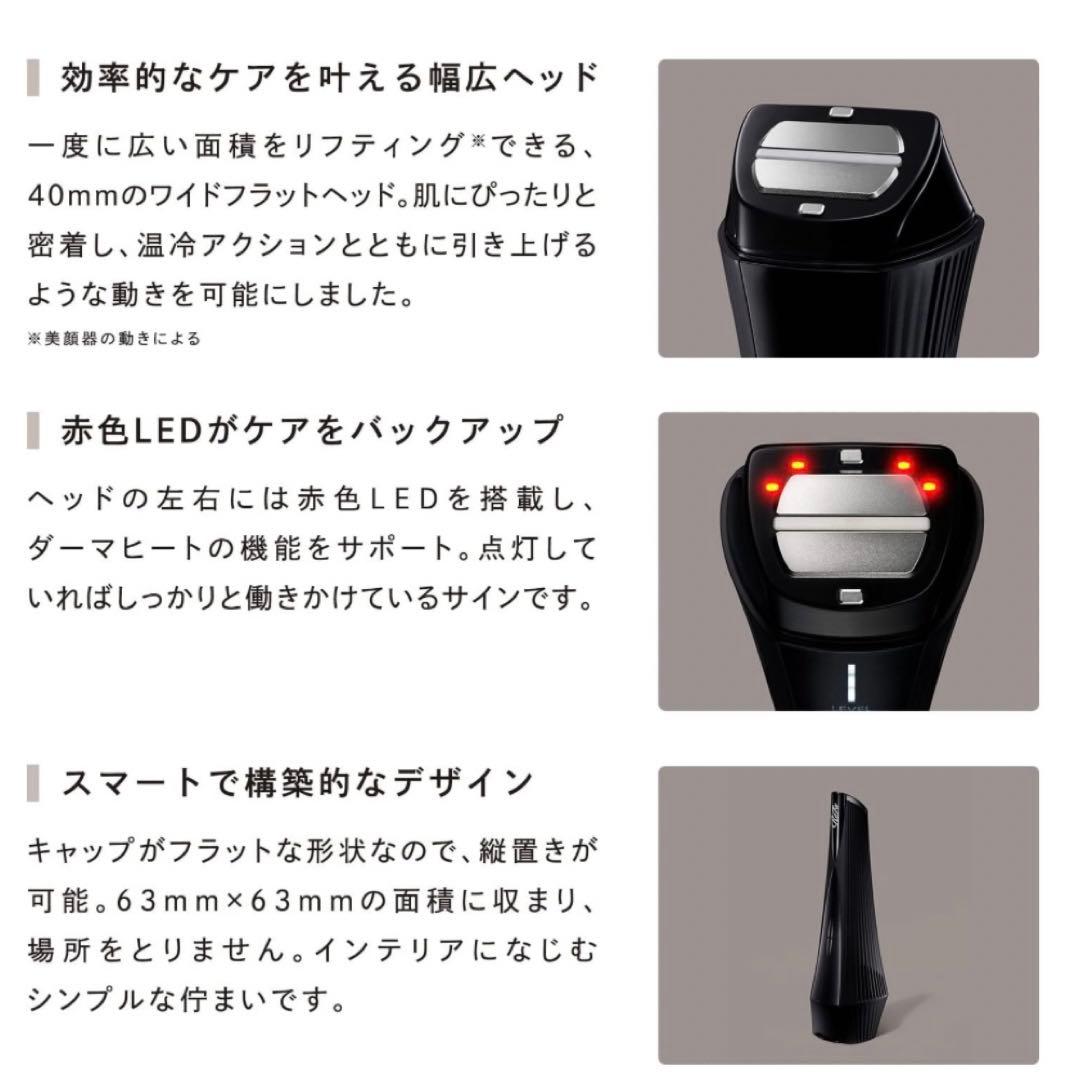 効率的なケアを叶える幅広ヘッド

一度に広い面積をリフティング※できる、40mmのワイドフラットヘッド。肌にぴったりと密着し、温冷アクションとともに引き上げるような動きを可能にしました。

※美顔器の動きによる

赤色LEDがケアをバックアップ

ヘッドの左右には赤色LEDを搭載し、ダーマヒートの機能をサポート。点灯していればしっかりと働きかけているサインです。

LEVEL

スマートで構築的なデザイン

キャップがフラットな形状なので、縦置きが可能。63mm×63mmの面積に収まり、場所をとりません。インテリアになじむシンプルな佇まいです。