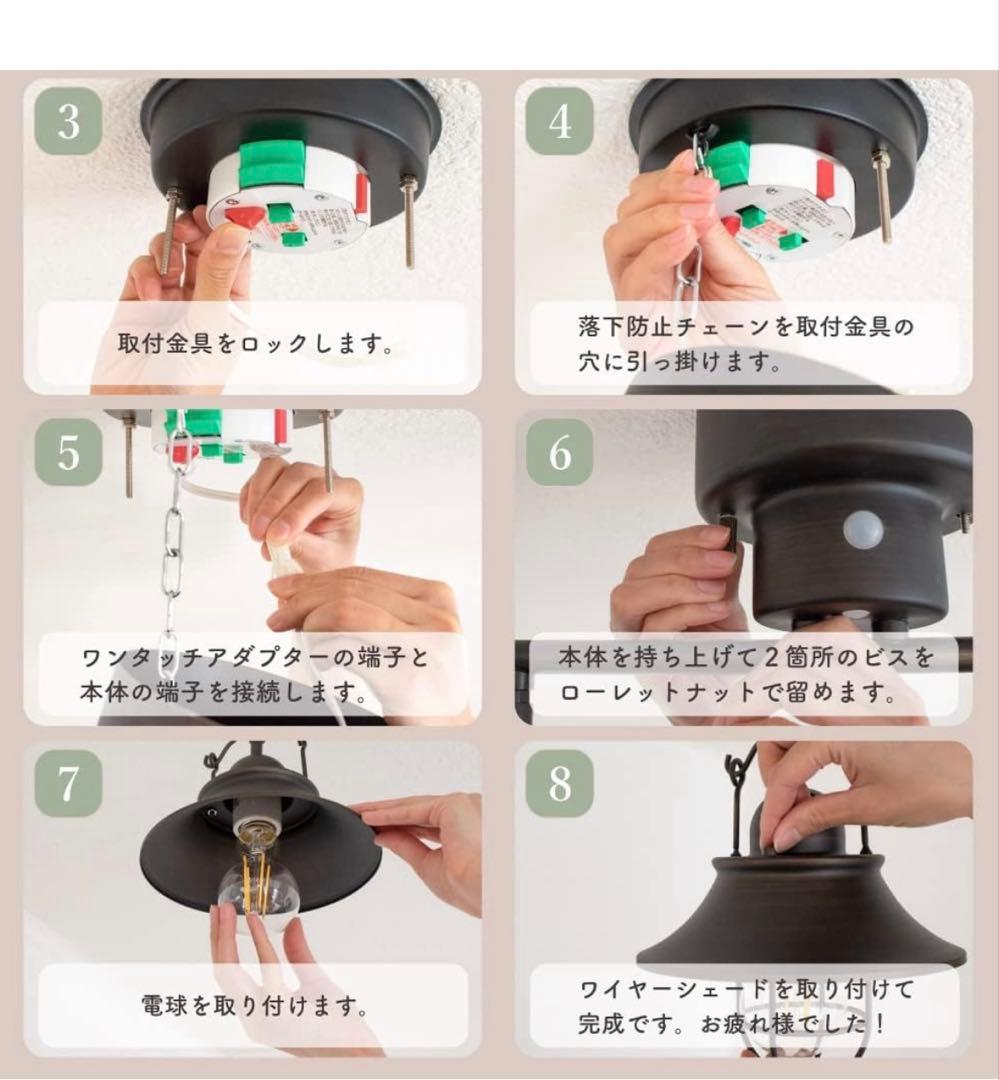 3

取付金具をロックします。

4

落下防止チェーンを取付金具の穴に引っ掛けます。

5

ワンタッチアダプターの端子と本体の端子を接続します。

6

本体を持ち上げて2箇所のビスをローレットナットで留めます。

7

電球を取り付けます。

8

ワイヤーシェードを取り付けて完成です。お疲れ様でした！