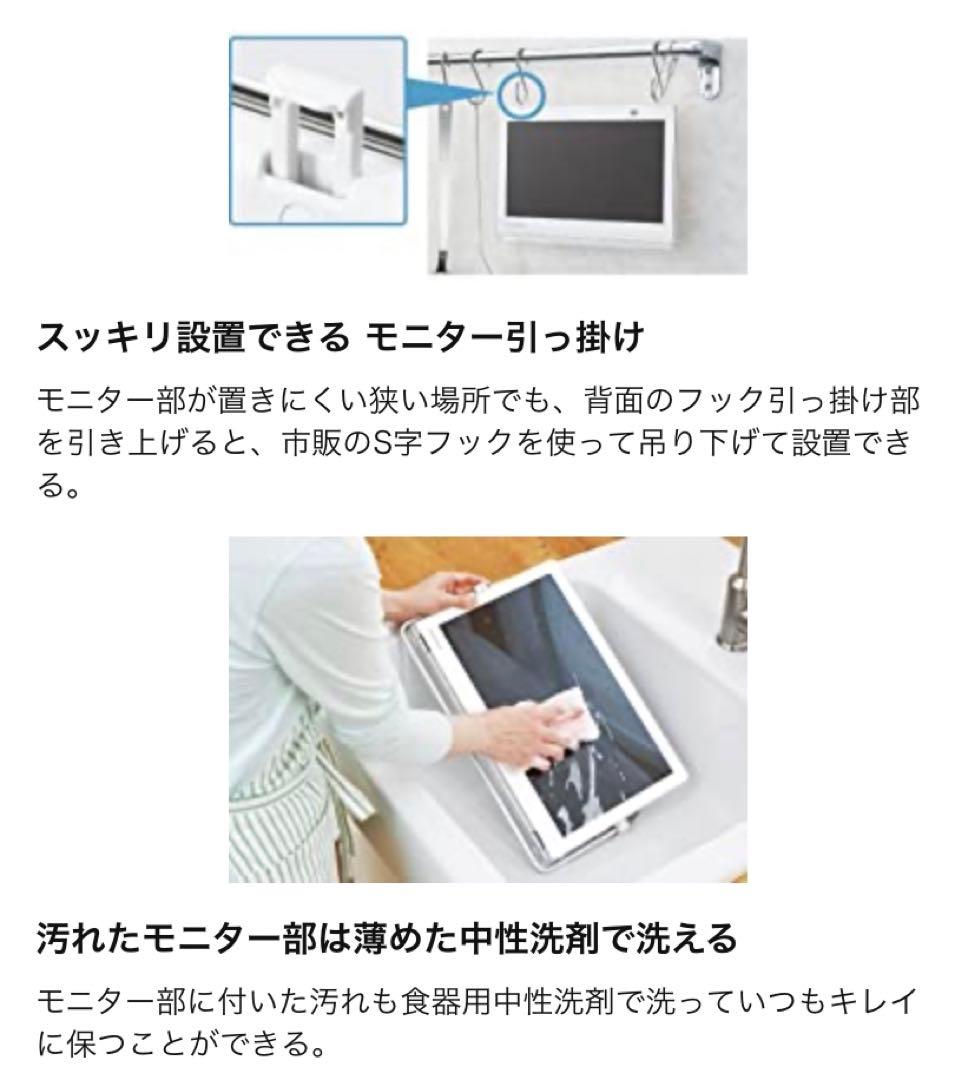 スッキリ設置できる モニター引っ掛け

モニター部が置きにくい狭い場所でも、背面のフック引っ掛け部を引き上げると、市販のS字フックを使って吊り下げて設置できる。

汚れたモニター部は薄めた中性洗剤で洗える

モニター部に付いた汚れも食器用中性洗剤で洗っていつもキレイに保つことができる。