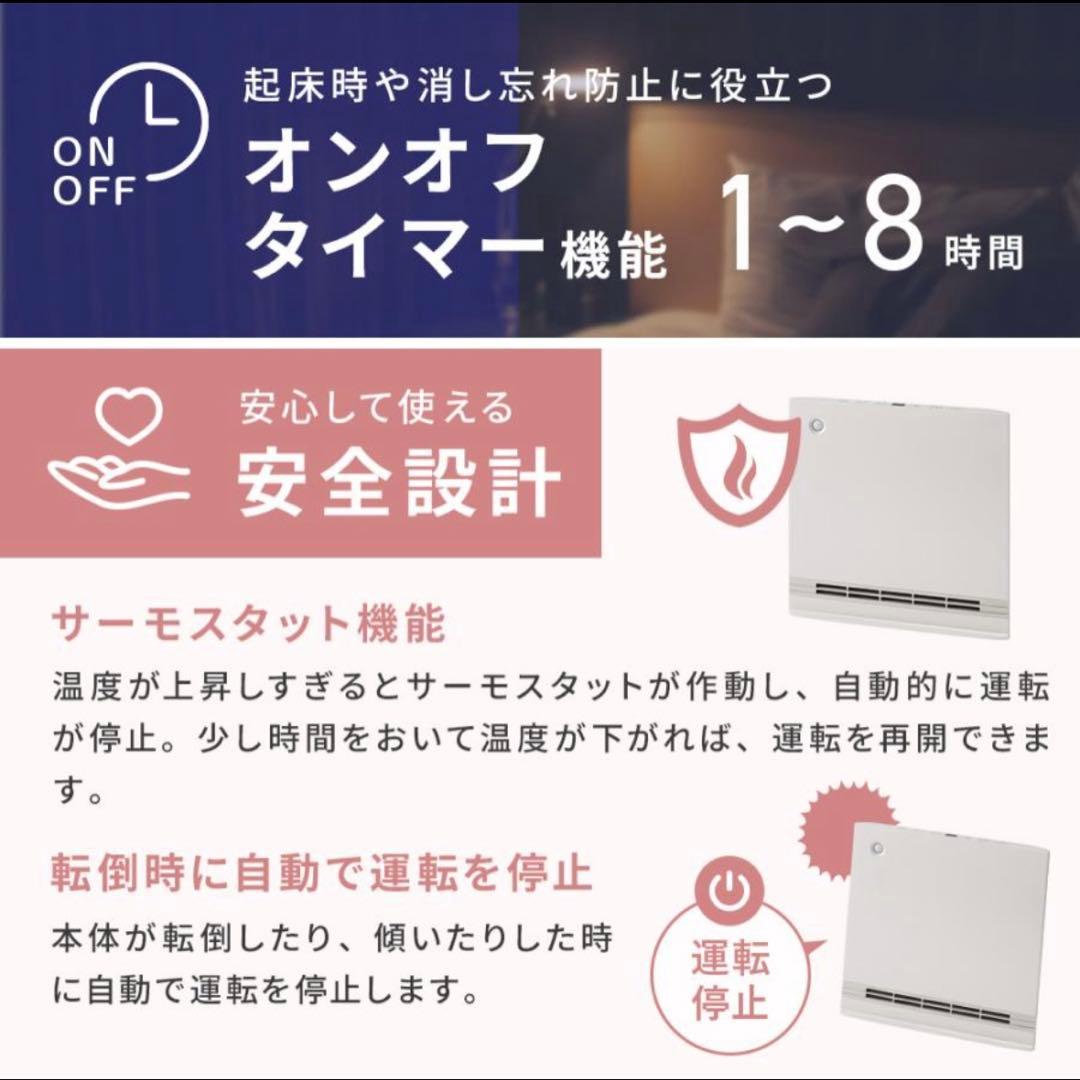 ON
OFF

起床時や消し忘れ防止に役立つ
オンオフ
タイマー機能 1~8時間

安心して使える
安全設計

サーモスタット機能
温度が上昇しすぎるとサーモスタットが作動し、自動的に運転が停止。少し時間をおいて温度が下がれば、運転を再開できます。

転倒時に自動で運転を停止
本体が転倒したり、傾いたりした時に自動で運転を停止します。

運転
停止