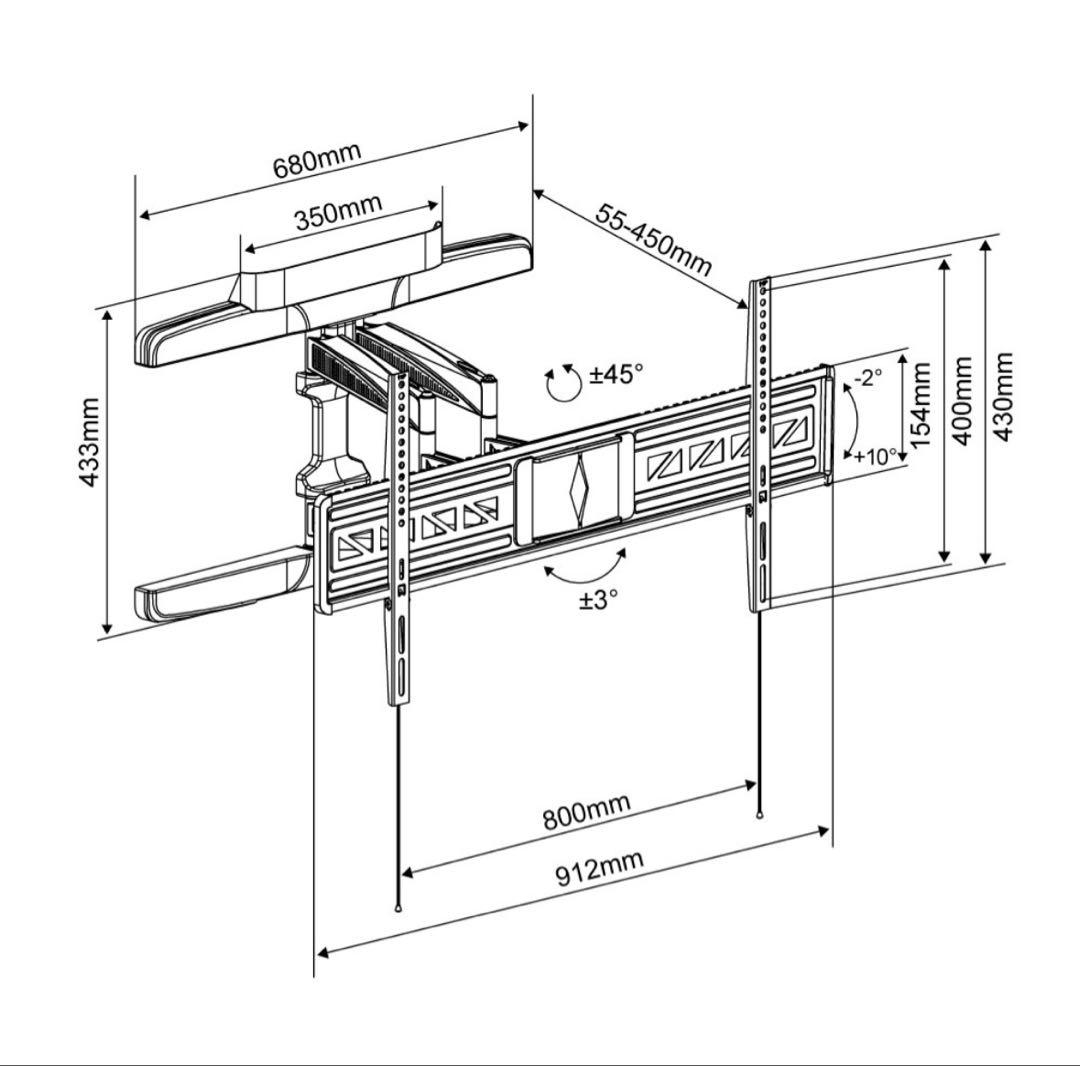 680mm
350mm
55-450mm
433mm
±45°
-2°
+10°
154mm
400mm
430mm
±3°
800mm
912mm